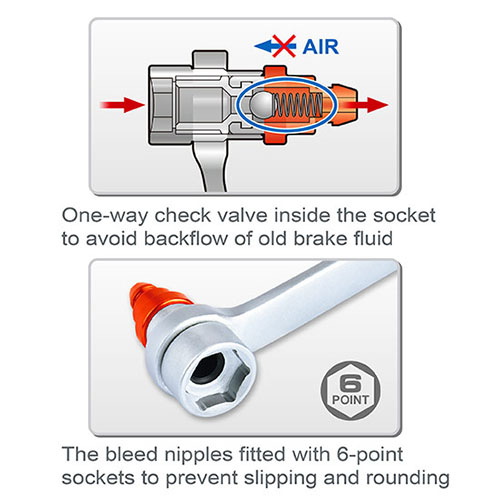 AIR

One-way check valve inside the socket to avoid backflow of old brake fluid

6 POINT

The bleed nipples fitted with 6-point sockets to prevent slipping and rounding